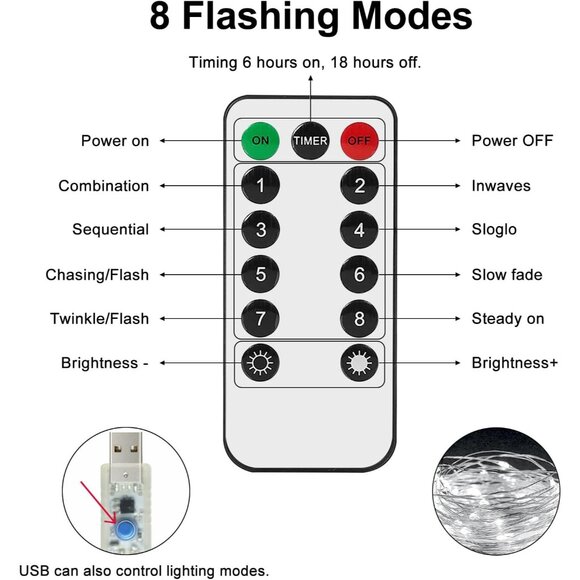 8 Flashing Modes

Timing 6 hours on, 18 hours off.

Power on
ON
TIMER
OFF
Power OFF

Combination
1
2
Inwaves

Sequential
3
4
Sloglo

Chasing/Flash
5
6
Slow fade

Twinkle/Flash
7
8
Steady on

Brightness -
Brightness+

USB can also control lighting modes.